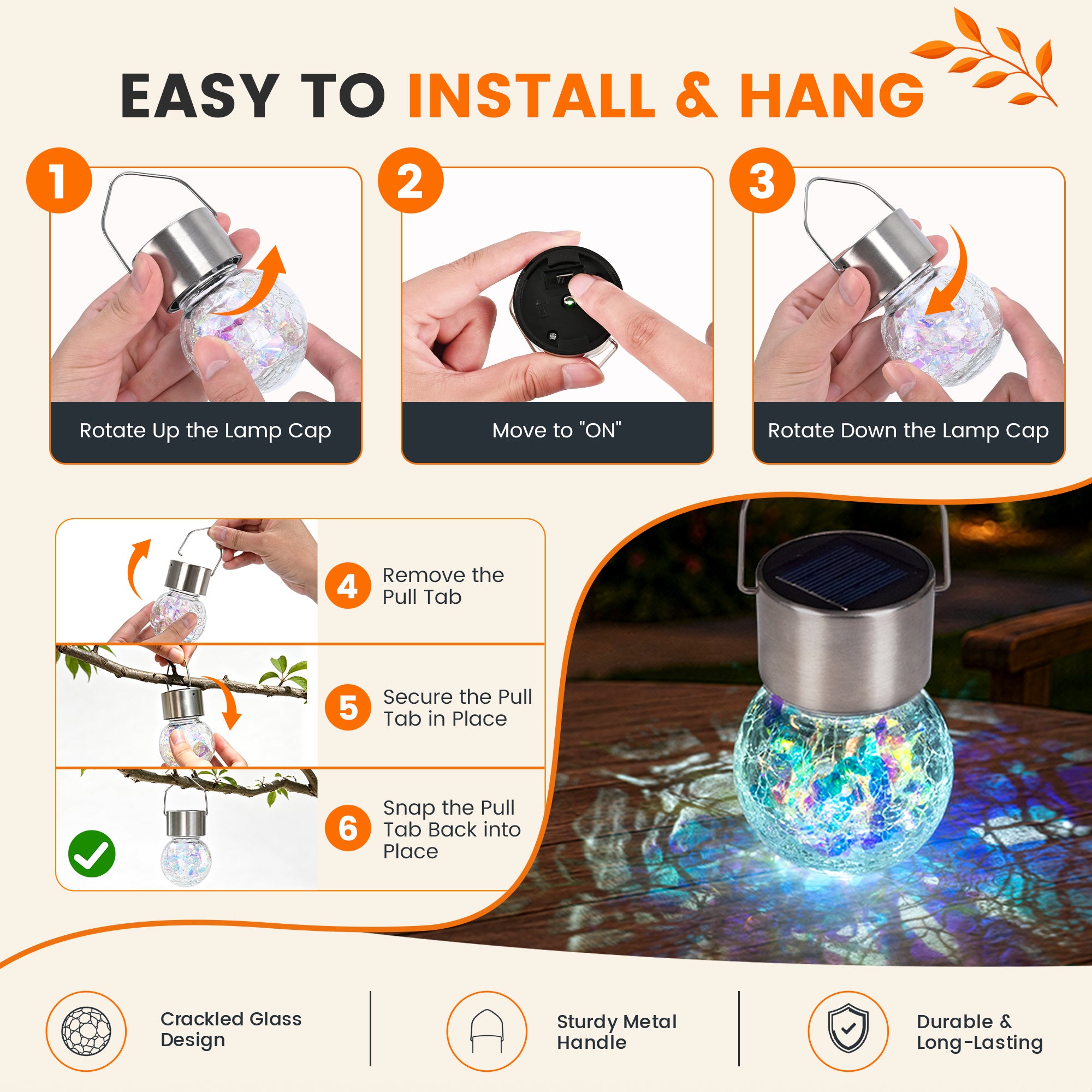 EASY TO INSTALL & HANG

1
Rotate Up the Lamp Cap

2
Move to "ON"

3
Rotate Down the Lamp Cap

4 Remove the Pull Tab

5 Secure the Pull Tab in Place

6 Snap the Pull Tab Back into Place

Crackled Glass Design

Sturdy Metal Handle

Durable & Long-Lasting