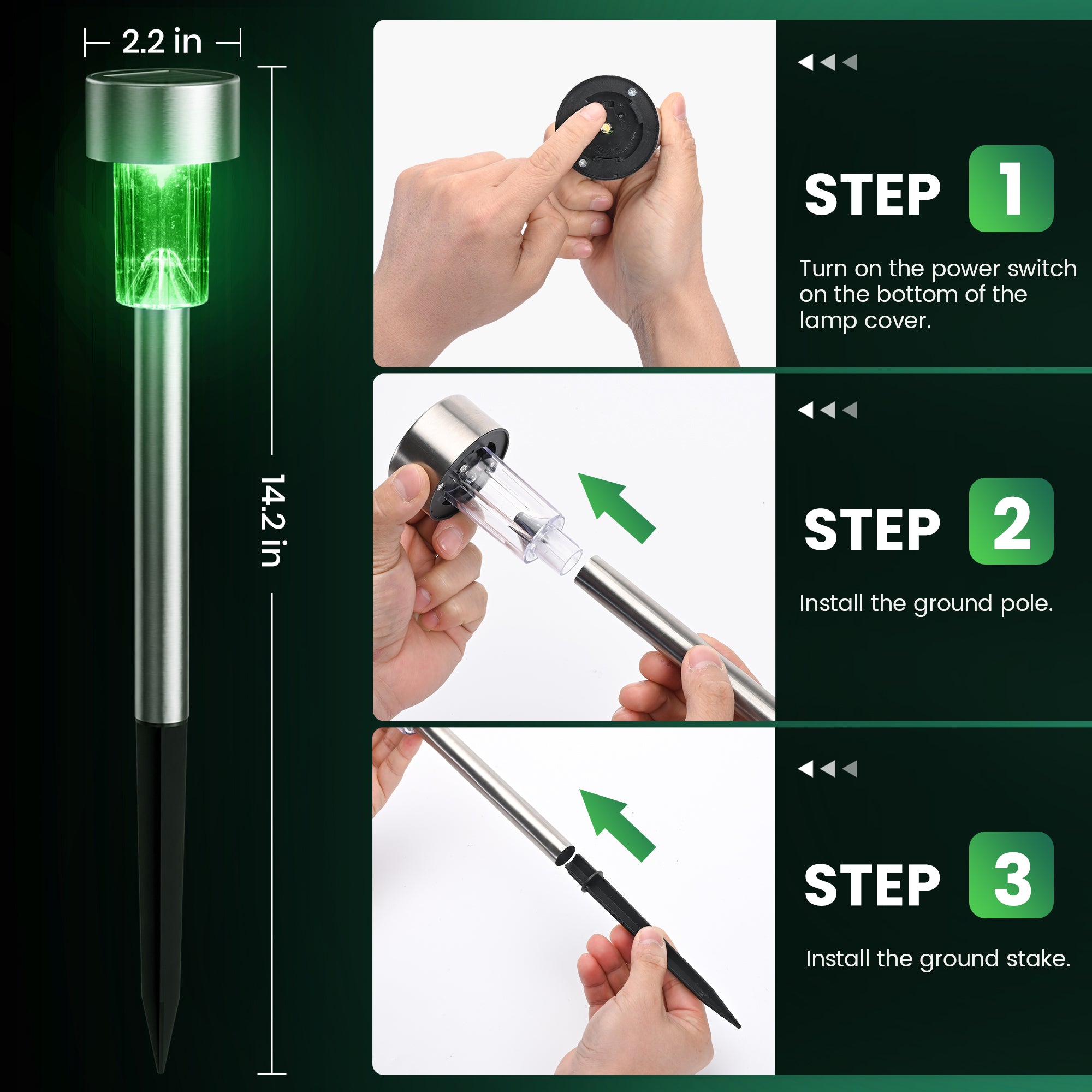 2.2 in

14.2 in

STEP 1

Turn on the power switch on the bottom of the lamp cover.

STEP 2

Install the ground pole.

STEP 3

Install the ground stake.