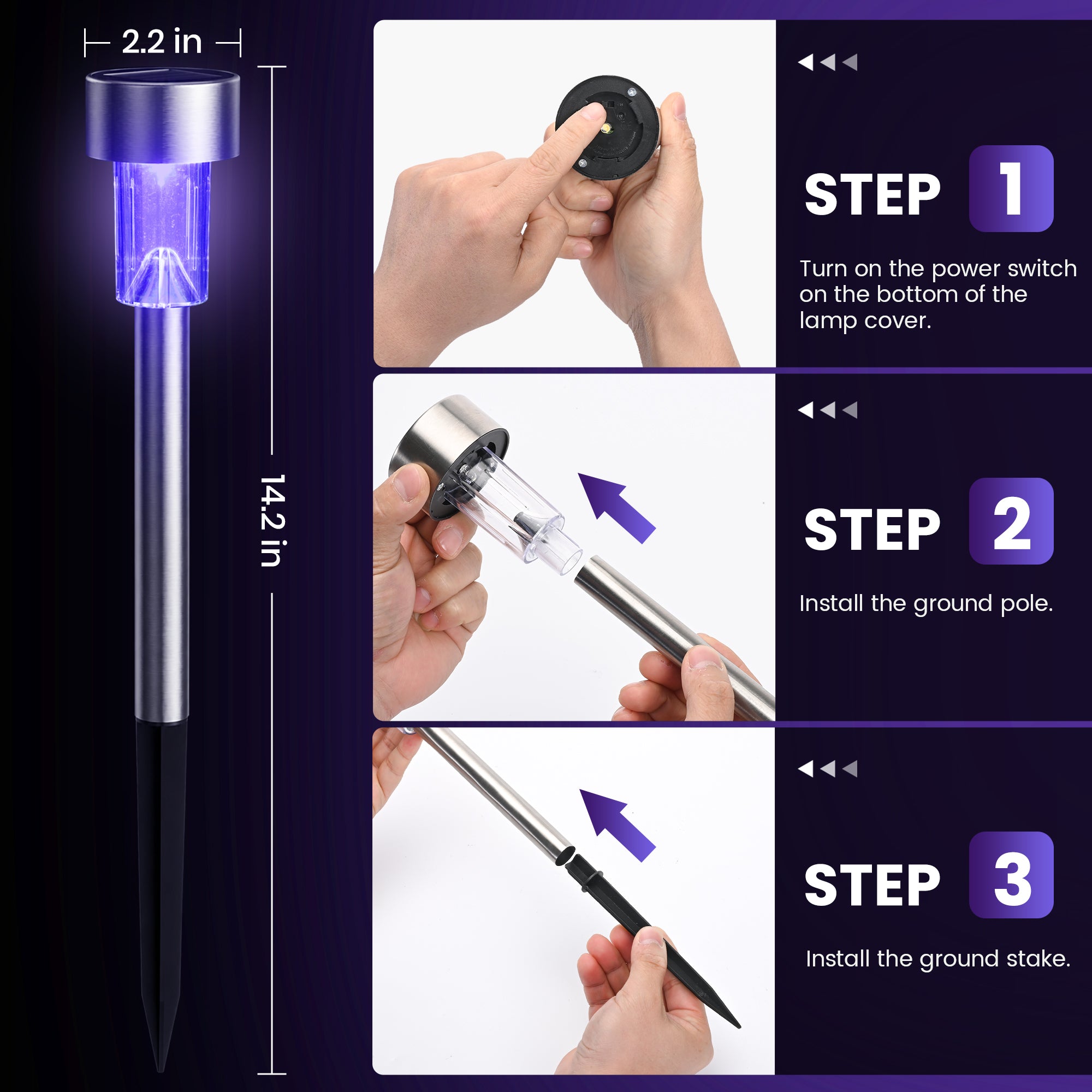 2.2 in

14.2 in

STEP 1

Turn on the power switch on the bottom of the lamp cover.

STEP 2

Install the ground pole.

STEP 3

Install the ground stake.