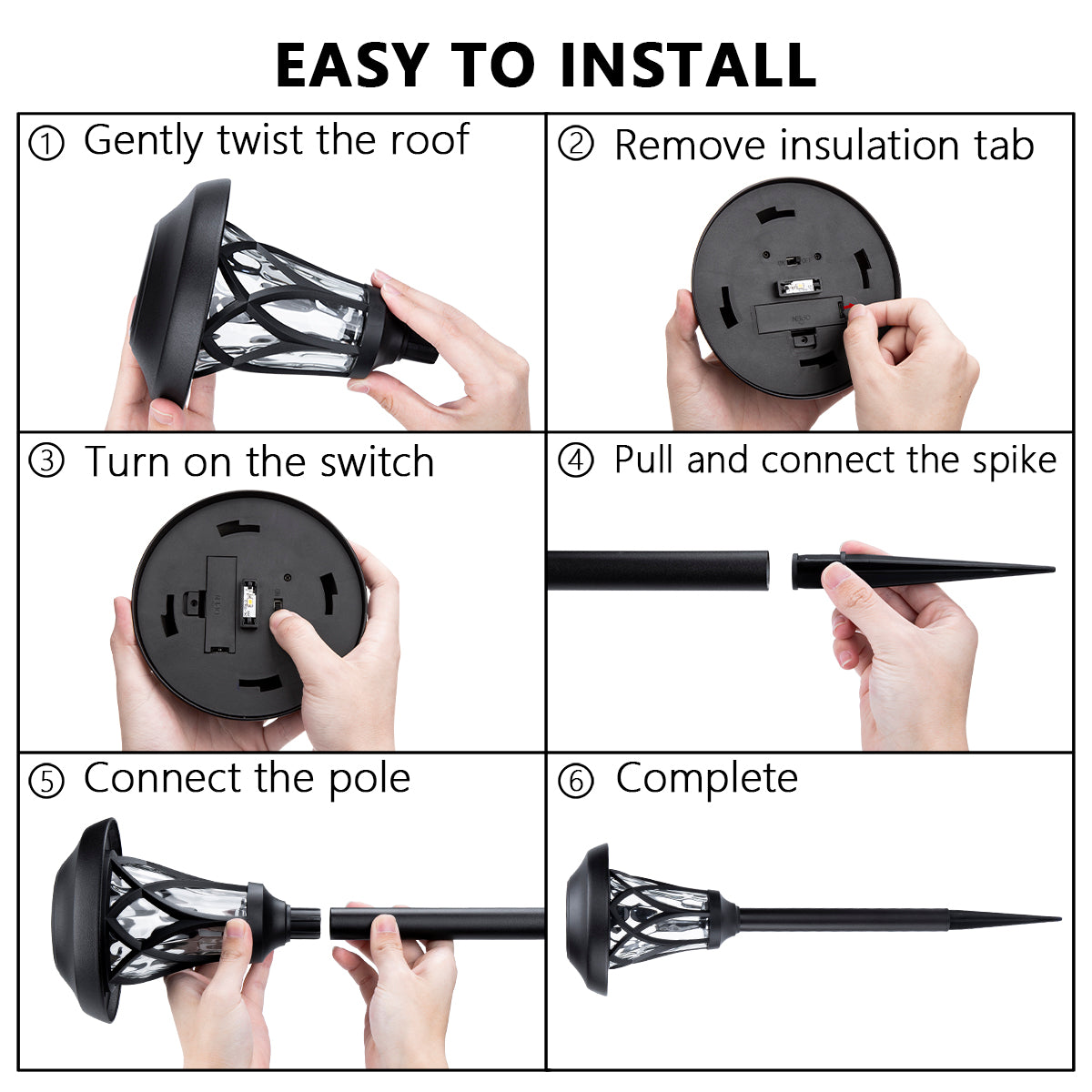 EASY TO INSTALL

① Gently twist the roof

② Remove insulation tab

③ Turn on the switch

④ Pull and connect the spike

⑤ Connect the pole

⑥ Complete